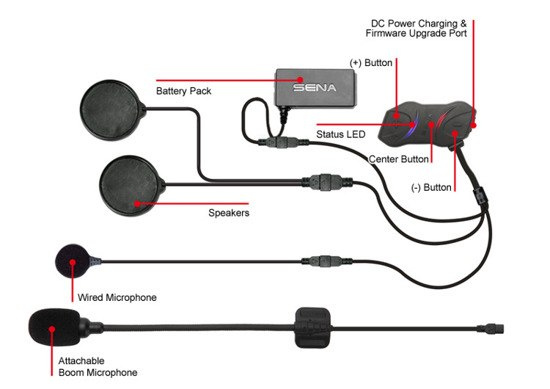 DC Power Charging &
Firmware Upgrade Port

(+) Button

Battery Pack

SENA

Status LED

Center Button

(-) Button

Speakers

Wired Microphone

Attachable
Boom Microphone